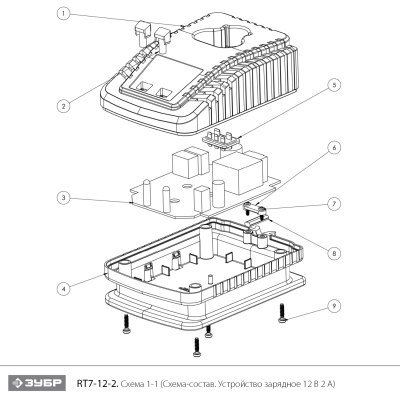 1
2
5
6
3
7
8
4
9

ЗУБР RT7-12-2. Схема 1-1 (Схема-состав. Устройство зарядное 12 В 2 А)