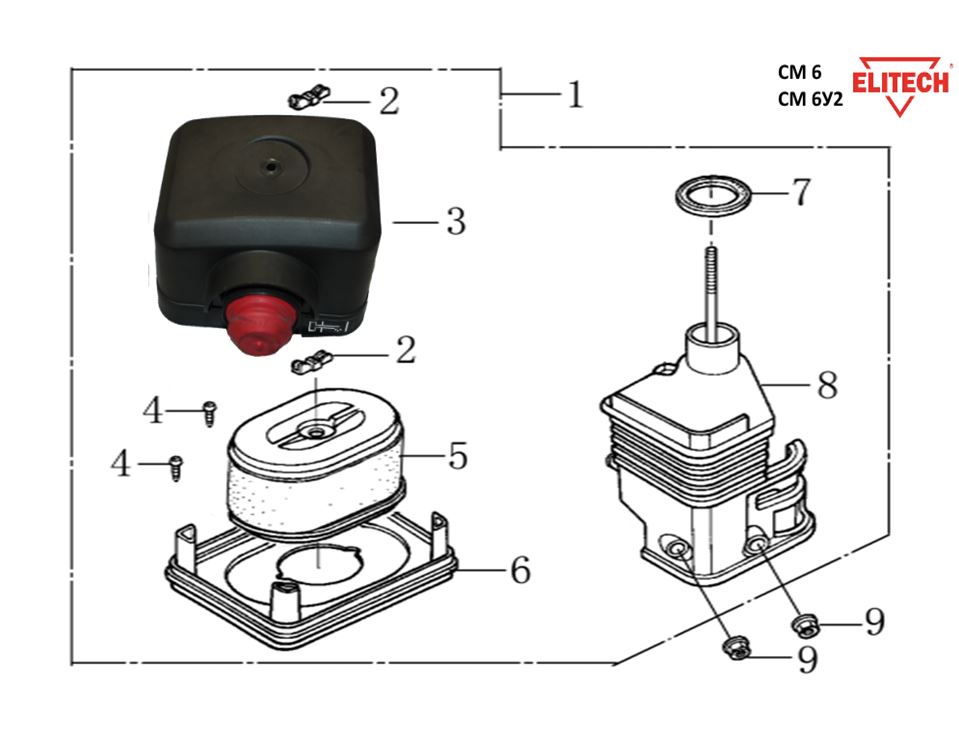 СМ 6
СМ 6У2
ELITECH

1
2
3
2
4
4
5
6
7
8
9
9