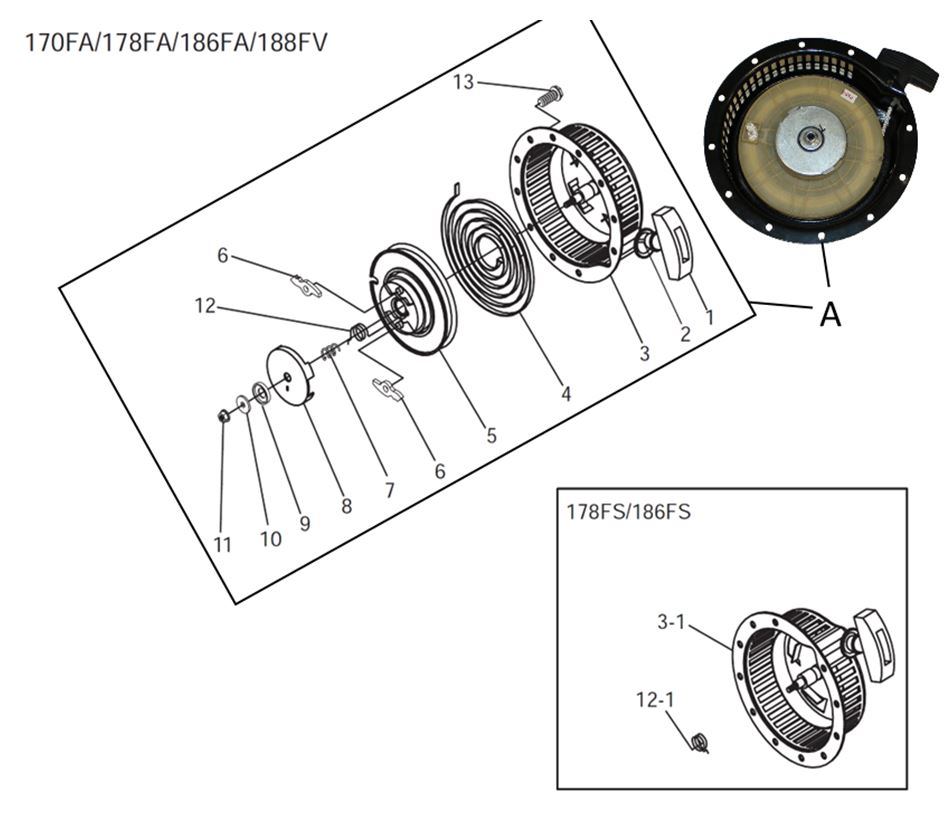 170FA/178FA/186FA/188FV

13

6

12

1

2

3

4

5

6

7

8

9

10

11

A

178FS/186FS

3-1

12-1