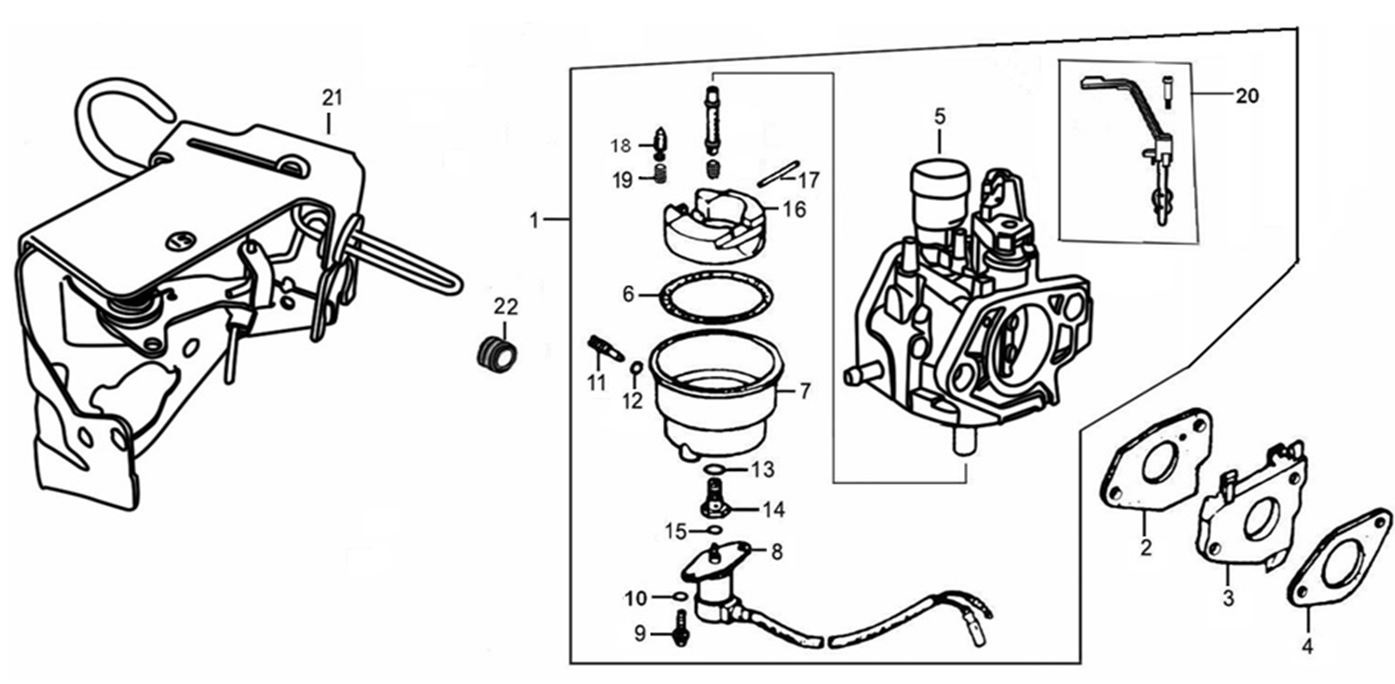 21
22
1
18
19
17
16
6
11
12
7
13
14
15
8
10
9
5
20
2
3
4