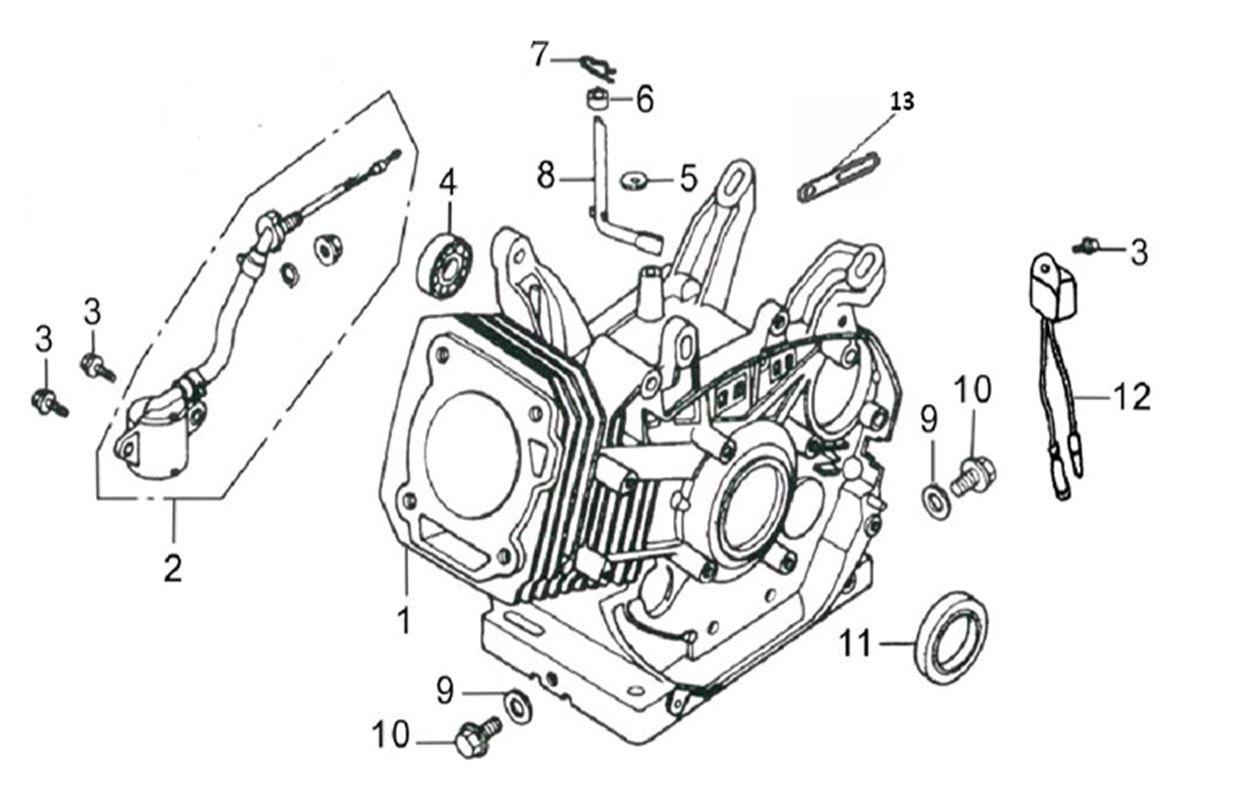 7
6
13
8
5
4
3
3
3
12
9
10
2
1
11
9
10