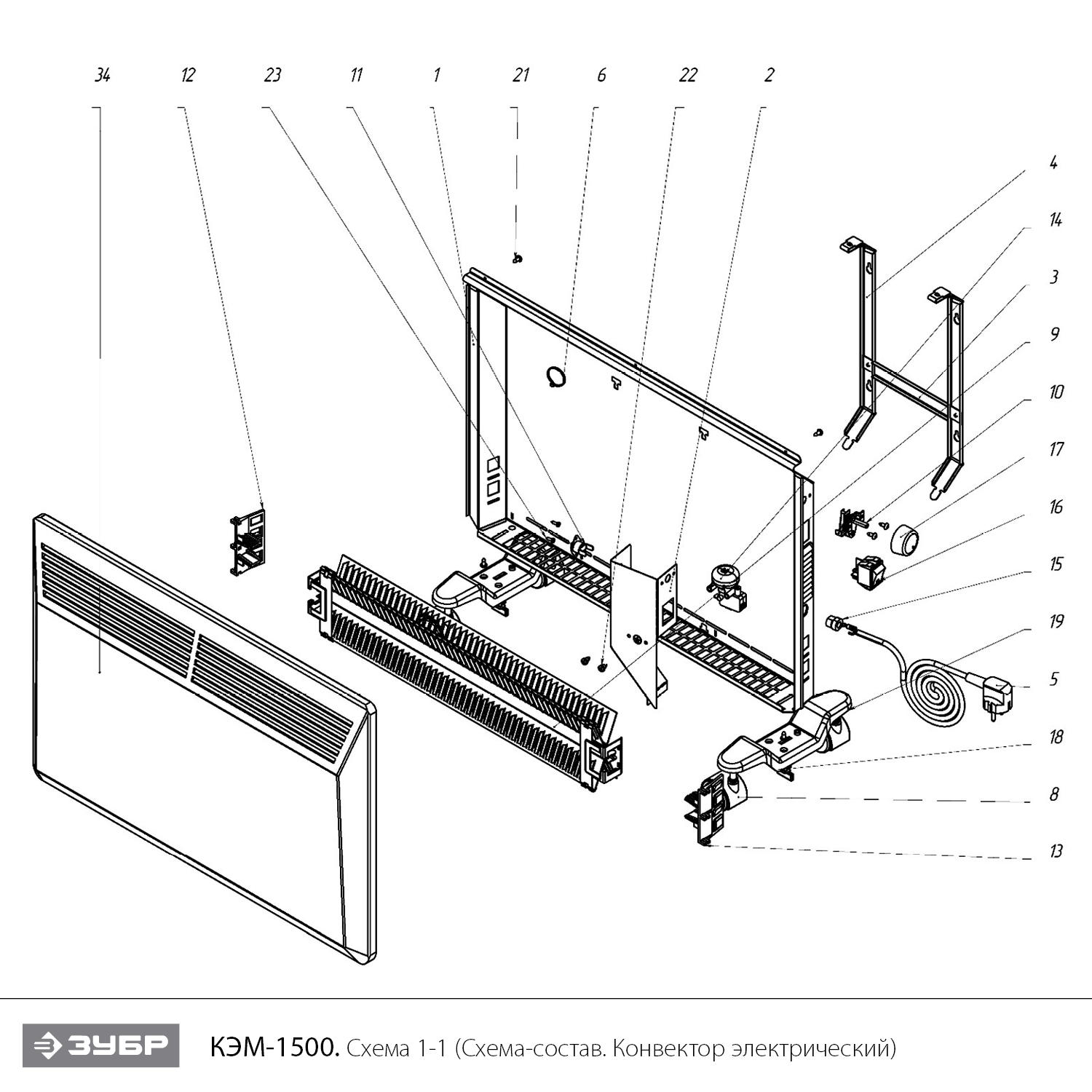 34
12
23
11
1
21
6
22
2
4
14
3
9
10
17
16
15
19
5
18
8
13

ЗУБР

КЭМ-1500. Схема 1-1 (Схема-состав. Конвектор электрический)