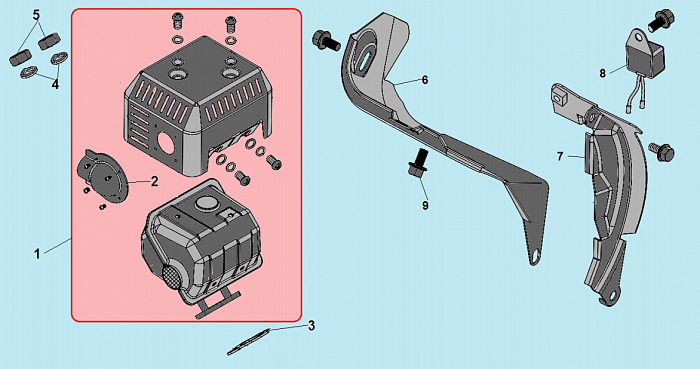 5
4
2
1
3
6
9
8
7