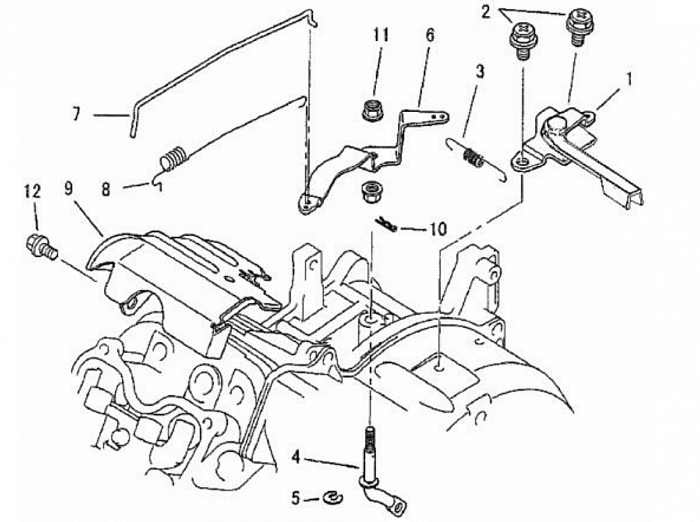 2
11
6
3
1
7
8
12
9
10
4
5