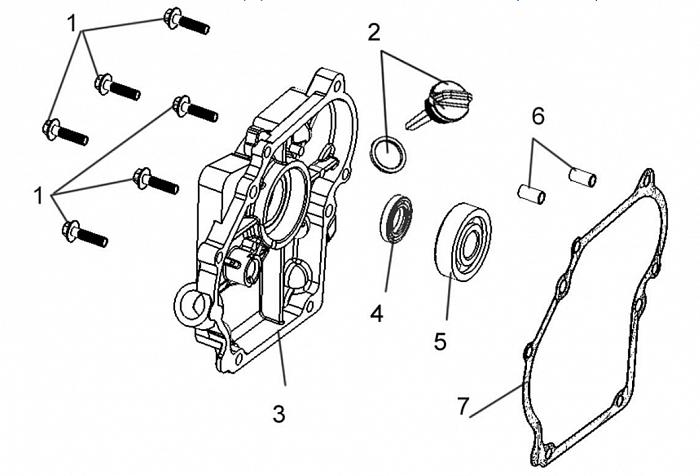 1
2
6
1
4
5
3
7