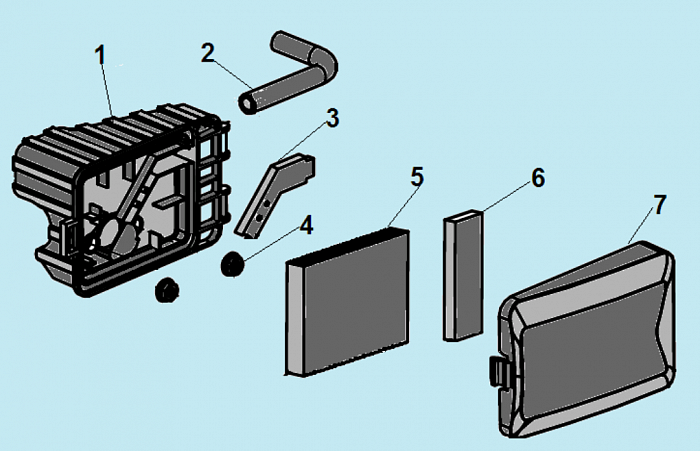 1
2
3
4
5
6
7