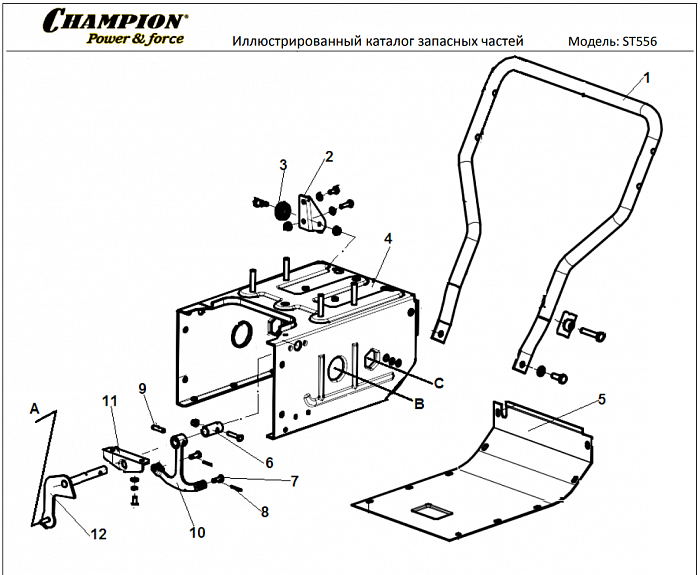 CHAMPION®
Power & force

Иллюстрированный каталог запасных частей

Модель: ST556

1
2
3
4
5
C
B
9
11
A
6
7
8
10
12