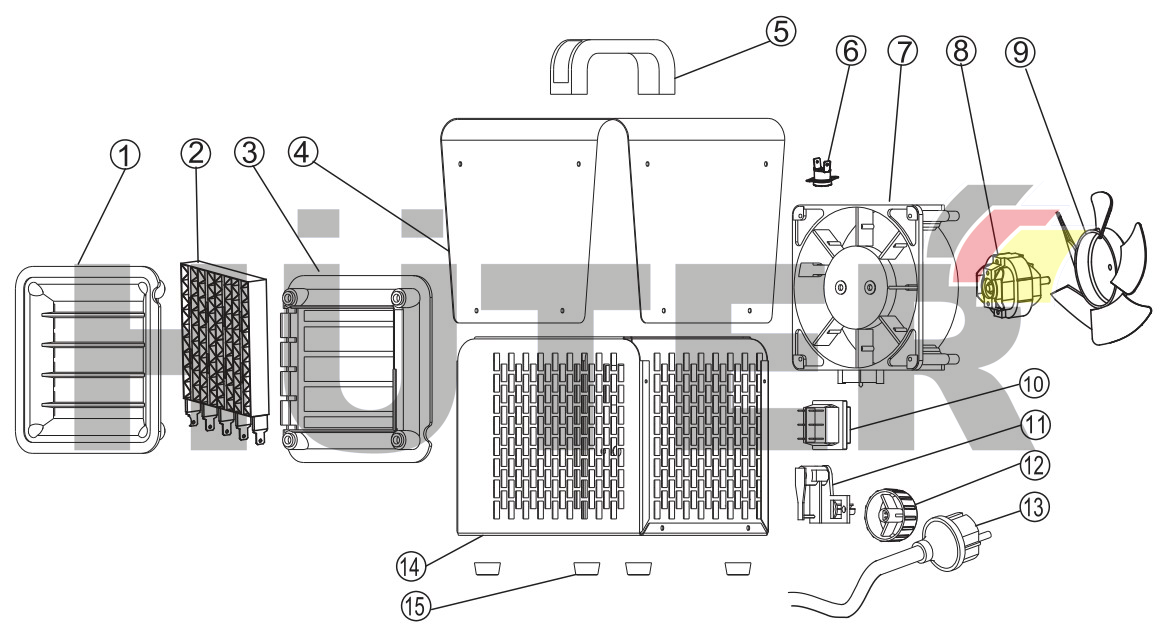 5
6
7
8
9
1
2
3
4
HÜTER
10
11
12
13
14
15